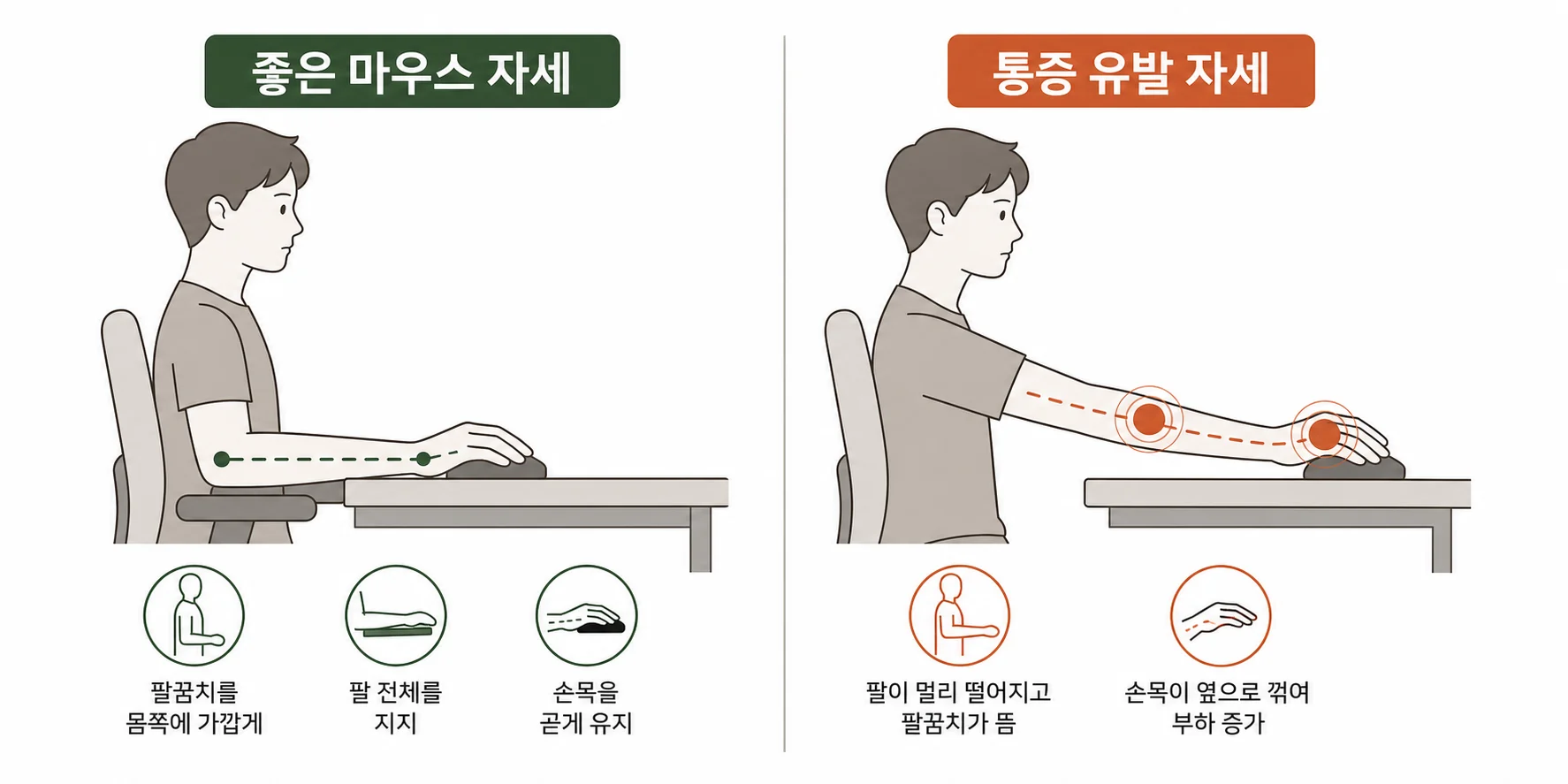 좋은 마우스 자세

팔꿈치를 몸쪽에 가깝게

팔 전체를 지지

손목을 곧게 유지

통증 유발 자세

팔이 멀리 떨어지고 팔꿈치가 뜸

손목이 옆으로 꺾여 부하 증가